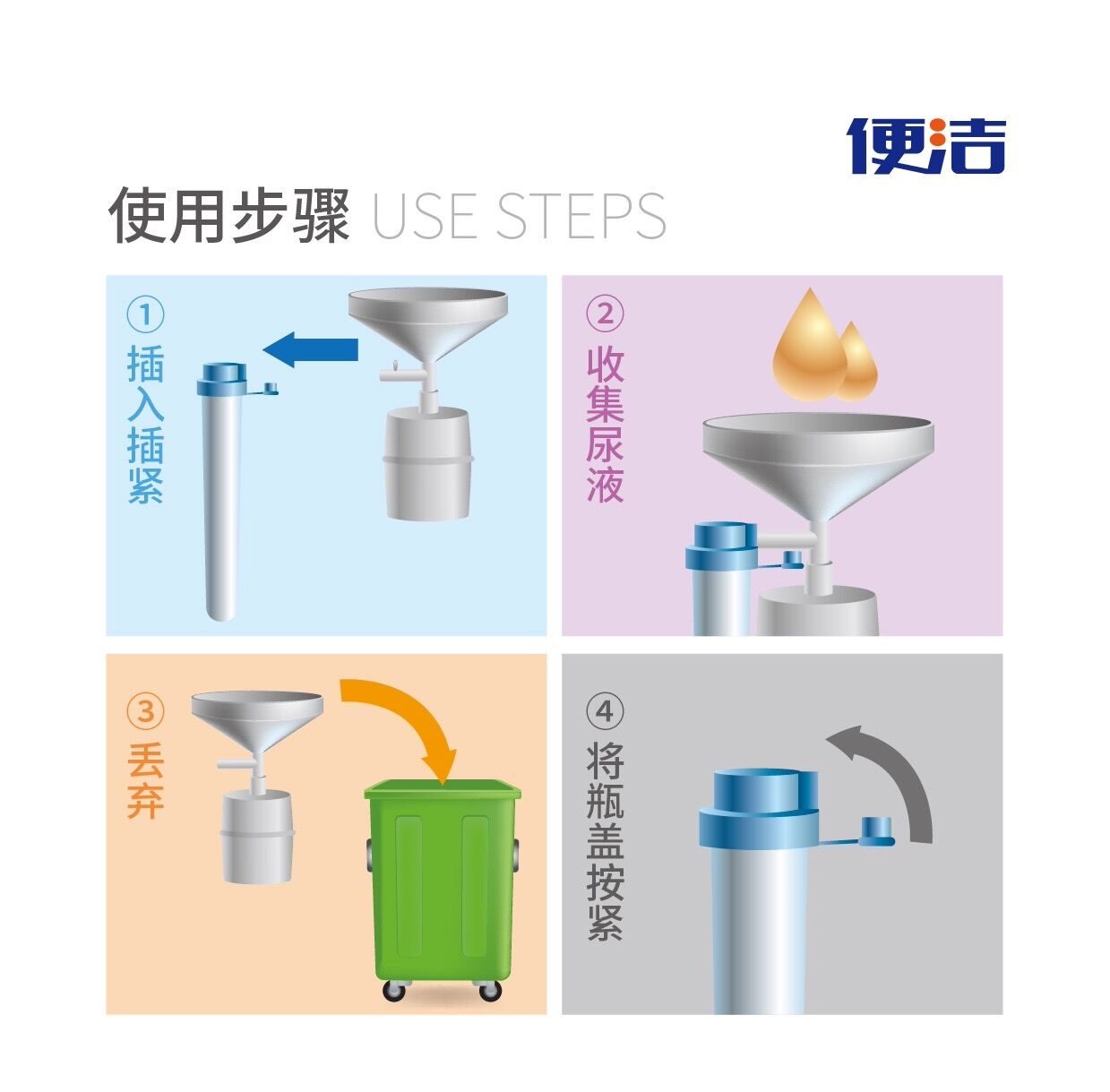 便洁

使用步骤 USE STEPS

① 插入插紧

② 收集尿液

③ 丢弃

④ 将瓶盖按紧